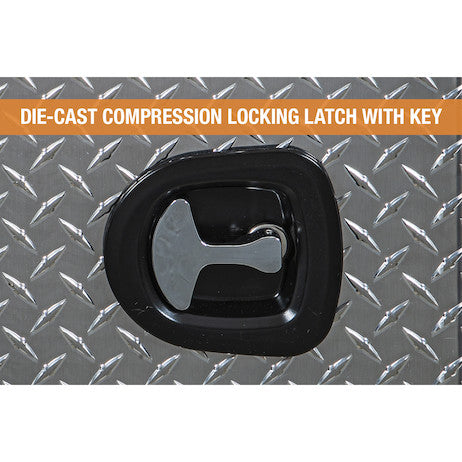 DIE-CAST COMPRESSION LOCKING LATCH WITH KEY