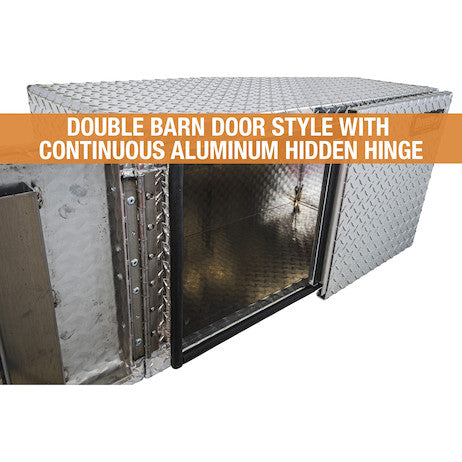 DOUBLE BARN DOOR STYLE WITH CONTINUOUS ALUMINUM HIDDEN HINGE